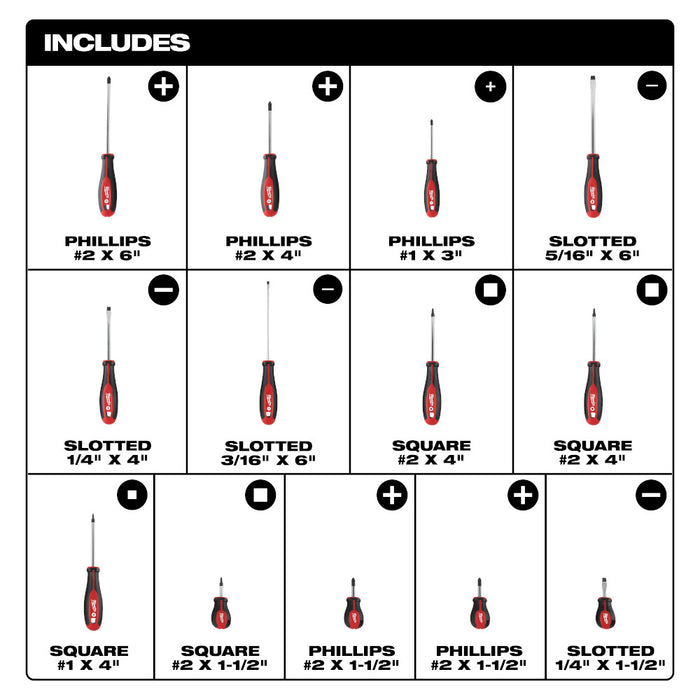 INCLUDES

PHILLIPS
#2 X 6"

PHILLIPS
#2 X 4"

PHILLIPS
#1 X 3"

SLOTTED
5/16" X 6"

SLOTTED
1/4" X 4"

SLOTTED
3/16" X 6"

SQUARE
#2 X 4"

SQUARE
#2 X 4"

SQUARE
#1 X 4"

SQUARE
#2 X 1-1/2"

PHILLIPS
#2 X 1-1/2"

PHILLIPS
#2 X 1-1/2"

SLOTTED
1/4" X 1-1/2"